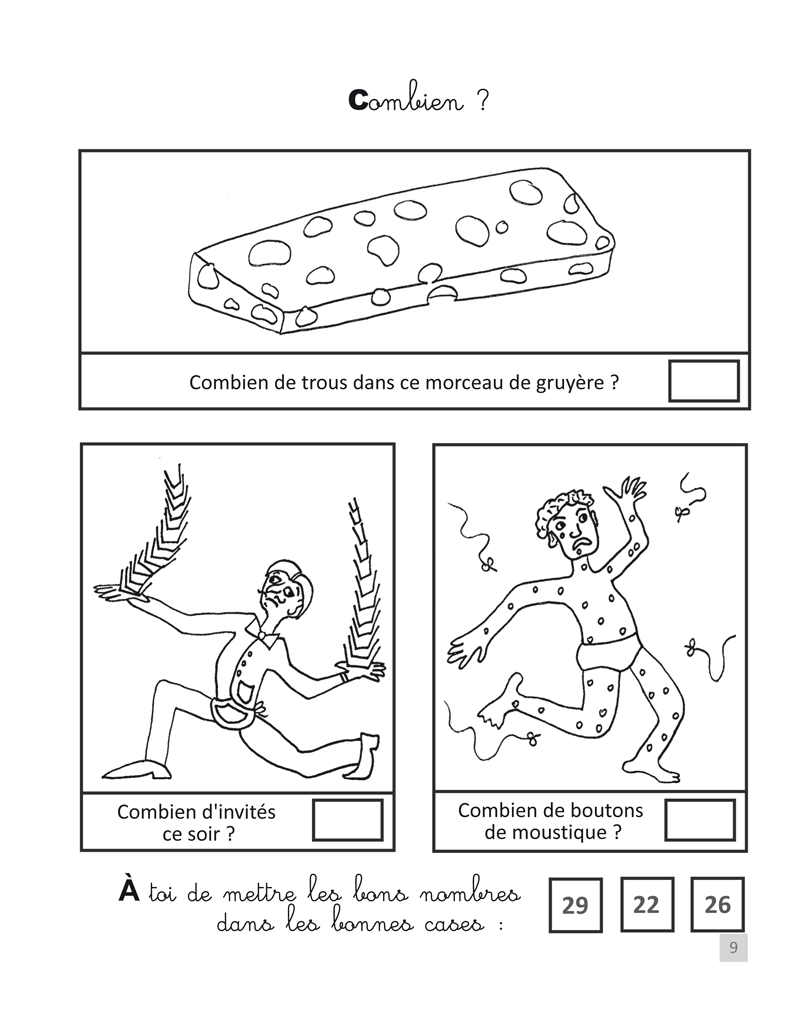 Combien ?

Combien de trous dans ce morceau de gruyère ?

Combien d'invités ce soir ?

Combien de boutons de moustique ?

À toi de mettre les bons nombres dans les bonnes cases :

29 22 26

9