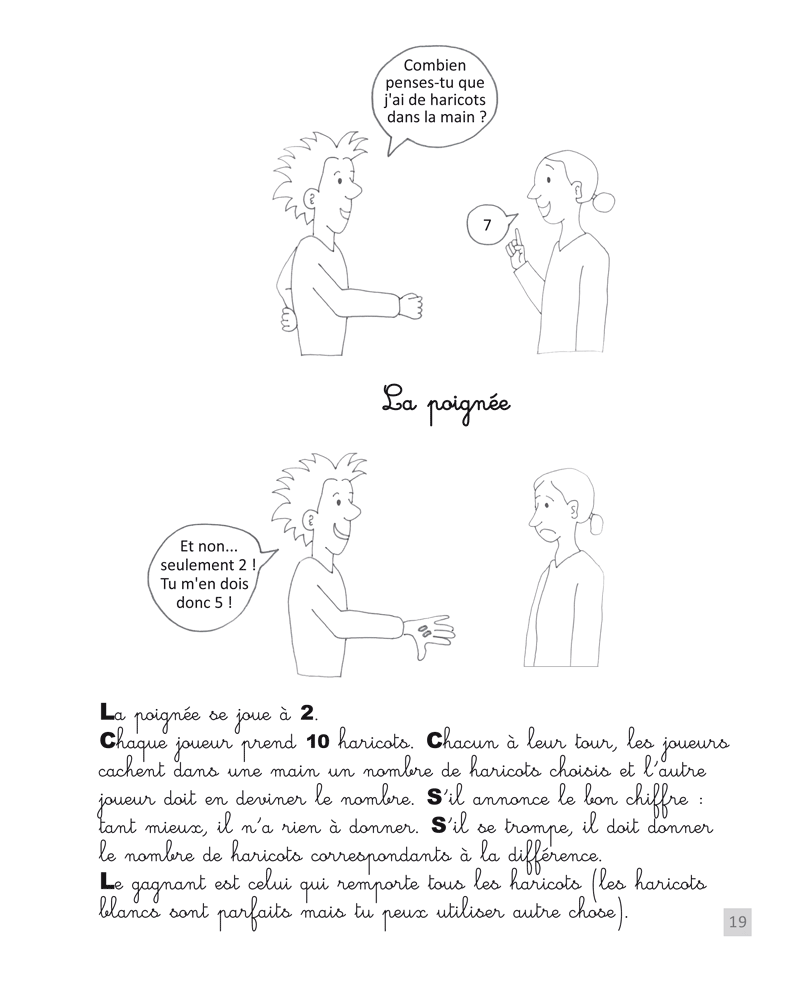 Combien penses-tu que j'ai de haricots dans la main ?

7

La poignée

Et non... seulement 2 ! Tu m'en dois donc 5 !

La poignée se joue à 2.
Chaque joueur prend 10 haricots. Chacun à leur tour, les joueurs cachent dans une main un nombre de haricots choisis et l'autre joueur doit en deviner le nombre. S'il annonce le bon chiffre : tant mieux, il n'a rien à donner. S'il se trompe, il doit donner le nombre de haricots correspondants à la différence.
Le gagnant est celui qui remporte tous les haricots (les haricots blancs sont parfaits mais tu peux utiliser autre chose).

19